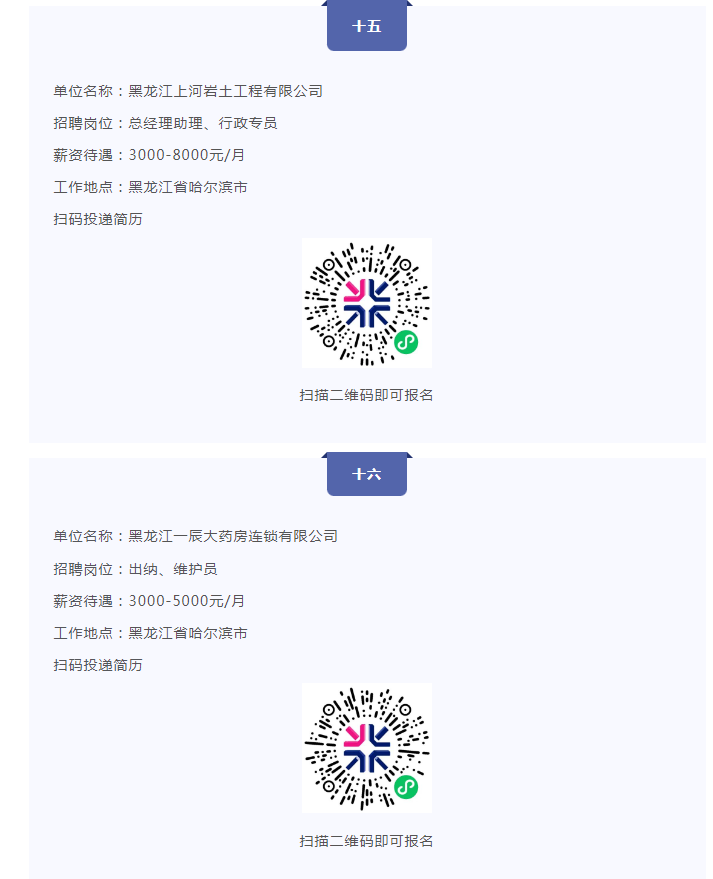 十五

单位名称：黑龙江上河岩土工程有限公司

招聘岗位：总经理助理、行政专员

薪资待遇：3000-8000元/月

工作地点：黑龙江省哈尔滨市

扫码投递简历

扫描二维码即可报名

十六

单位名称：黑龙江一辰大药房连锁有限公司

招聘岗位：出纳、维护员

薪资待遇：3000-5000元/月

工作地点：黑龙江省哈尔滨市

扫码投递简历

扫描二维码即可报名